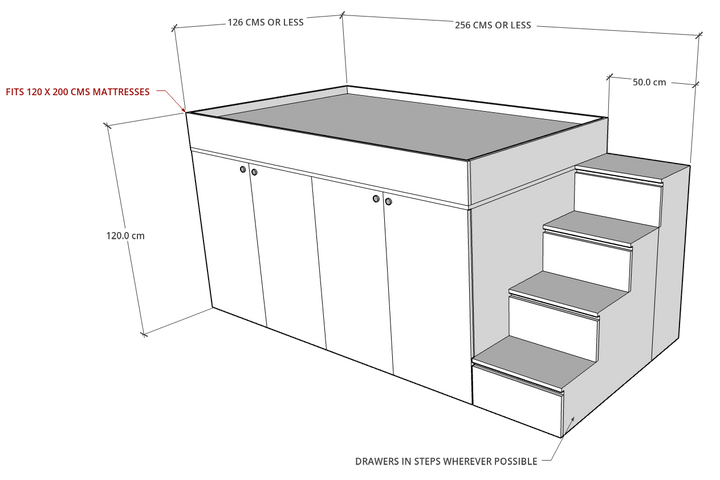 126 CMS OR LESS

256 CMS OR LESS

50.0 cm

FITS 120 X 200 CMS MATTRESSES

120.0 cm

DRAWERS IN STEPS WHEREVER POSSIBLE