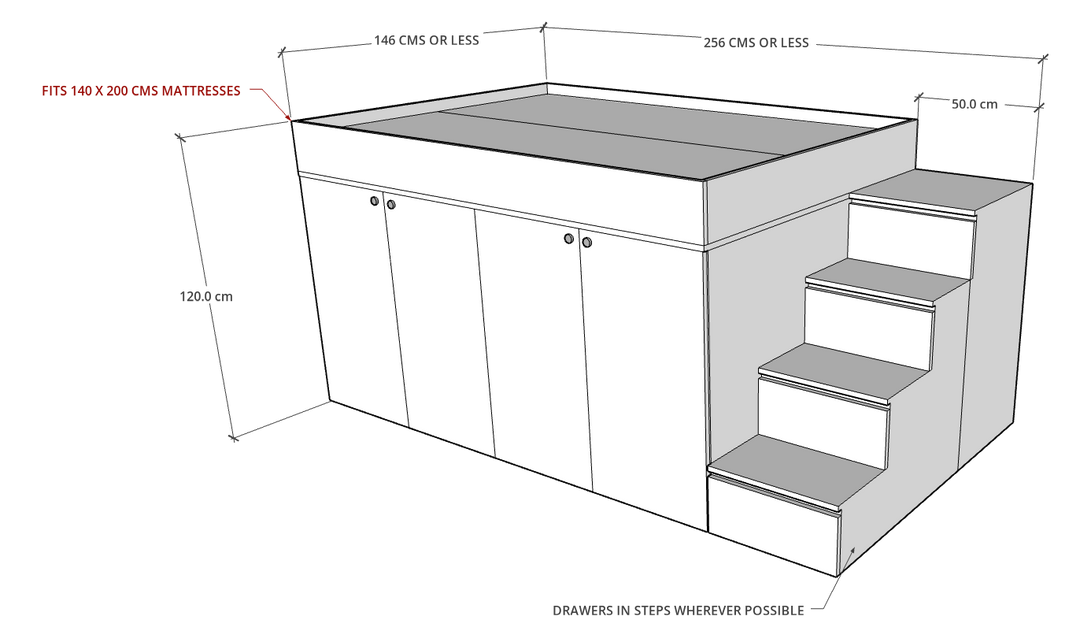 146 CMS OR LESS
256 CMS OR LESS
FITS 140 X 200 CMS MATTRESSES
50.0 cm
120.0 cm
DRAWERS IN STEPS WHEREVER POSSIBLE