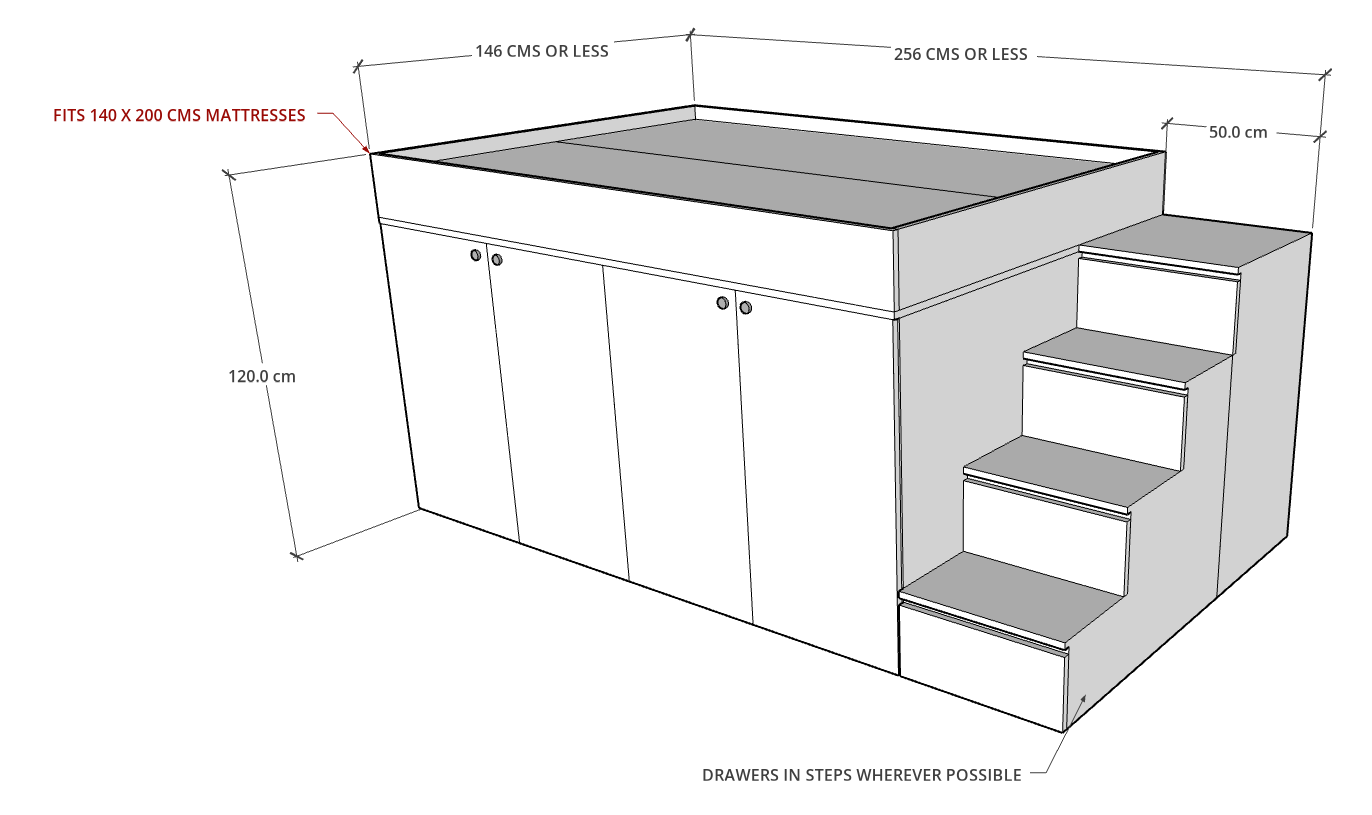 146 CMS OR LESS

256 CMS OR LESS

FITS 140 X 200 CMS MATTRESSES

50.0 cm

120.0 cm

DRAWERS IN STEPS WHEREVER POSSIBLE