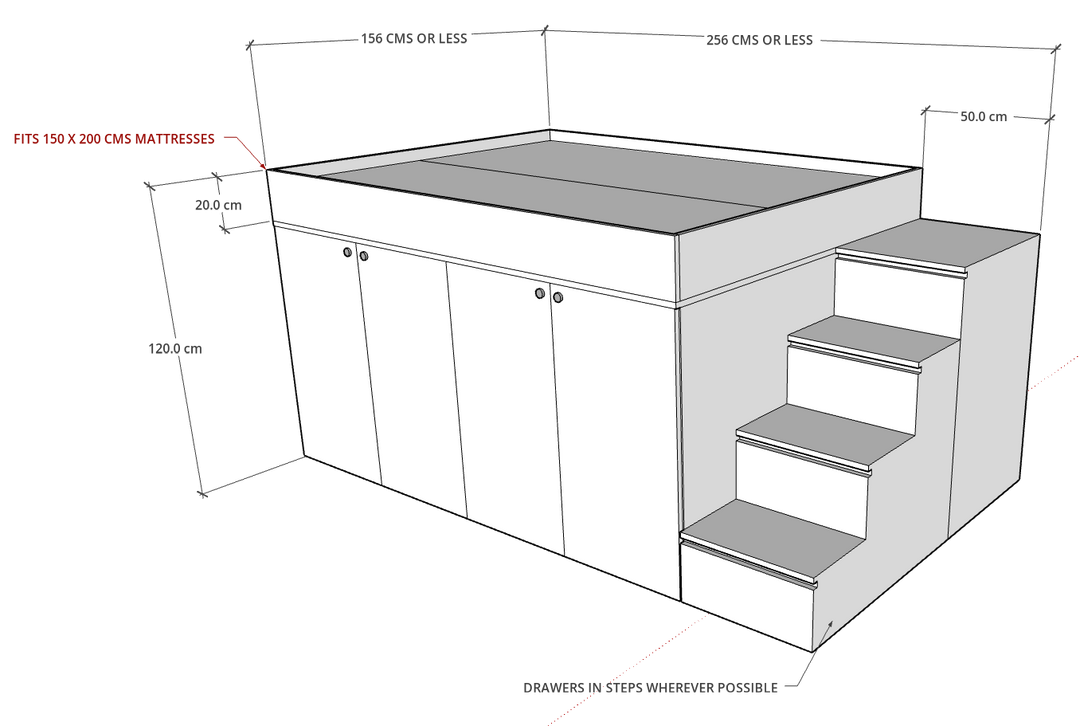 156 CMS OR LESS
256 CMS OR LESS
50.0 cm
FITS 150 X 200 CMS MATTRESSES
20.0 cm
120.0 cm
DRAWERS IN STEPS WHEREVER POSSIBLE