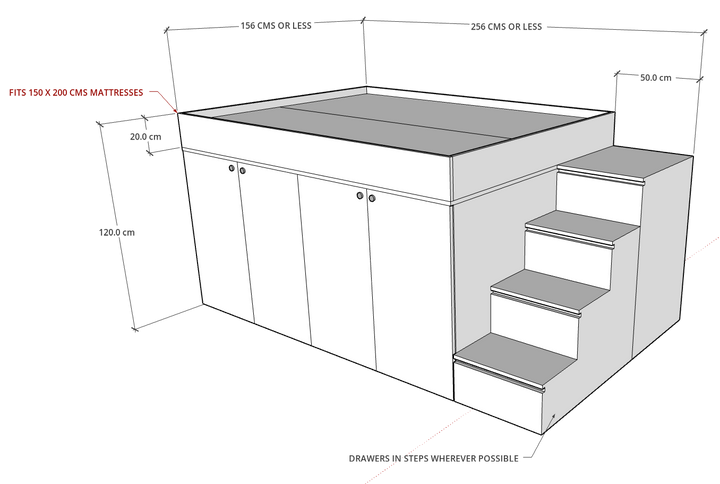 156 CMS OR LESS

256 CMS OR LESS

50.0 cm

FITS 150 X 200 CMS MATTRESSES

20.0 cm

120.0 cm

DRAWERS IN STEPS WHEREVER POSSIBLE