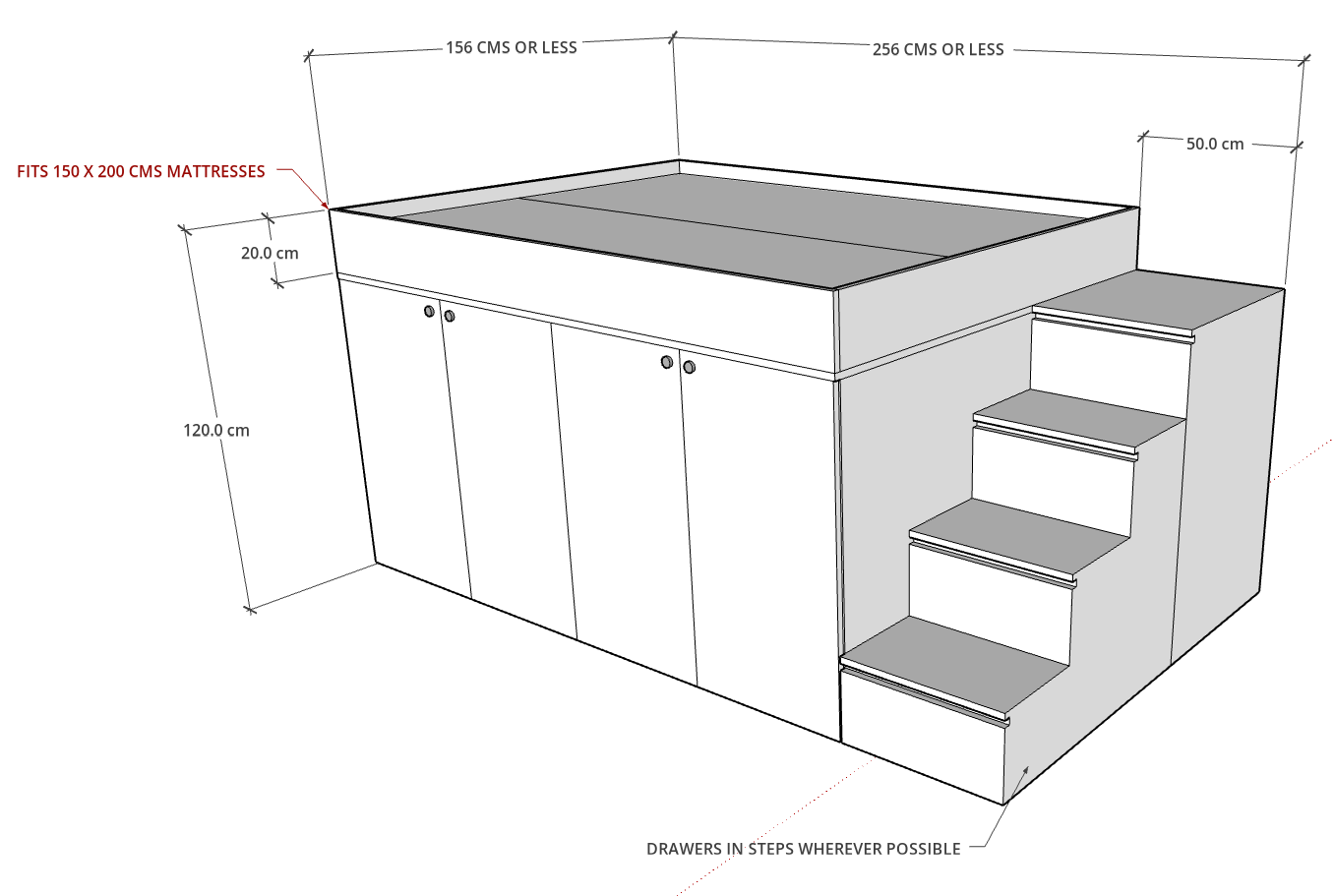 156 CMS OR LESS

256 CMS OR LESS

50.0 cm

FITS 150 X 200 CMS MATTRESSES

20.0 cm

120.0 cm

DRAWERS IN STEPS WHEREVER POSSIBLE