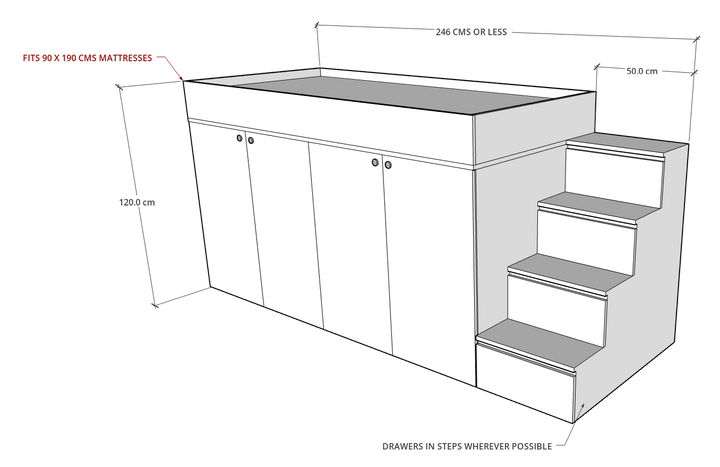 246 CMS OR LESS

FITS 90 X 190 CMS MATTRESSES

50.0 cm

120.0 cm

DRAWERS IN STEPS WHEREVER POSSIBLE