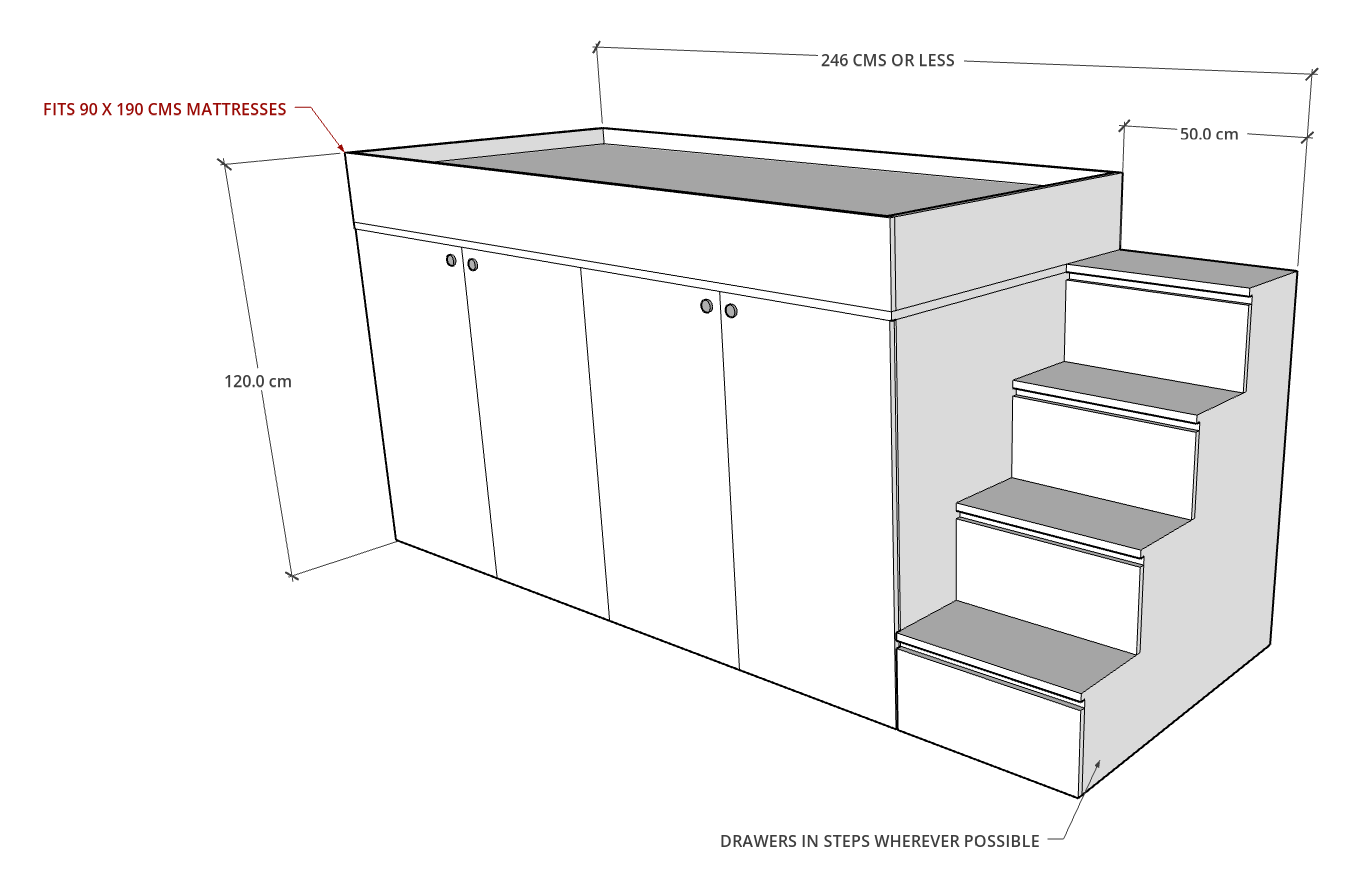 246 CMS OR LESS

FITS 90 X 190 CMS MATTRESSES

50.0 cm

120.0 cm

DRAWERS IN STEPS WHEREVER POSSIBLE