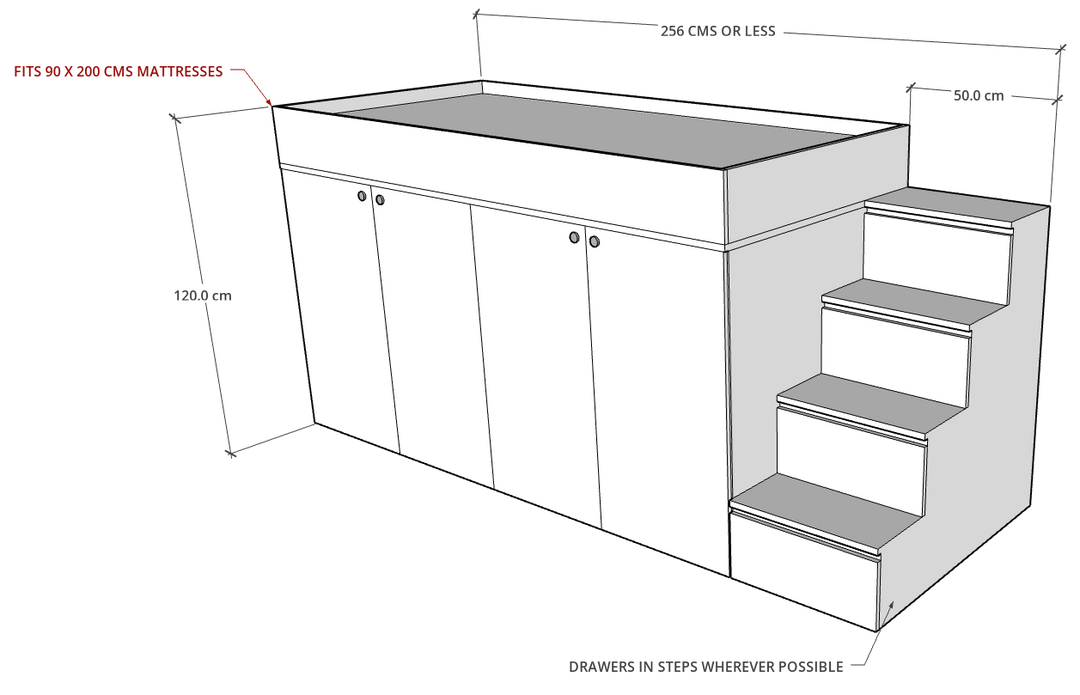 256 CMS OR LESS

FITS 90 X 200 CMS MATTRESSES

50.0 cm

120.0 cm

DRAWERS IN STEPS WHEREVER POSSIBLE