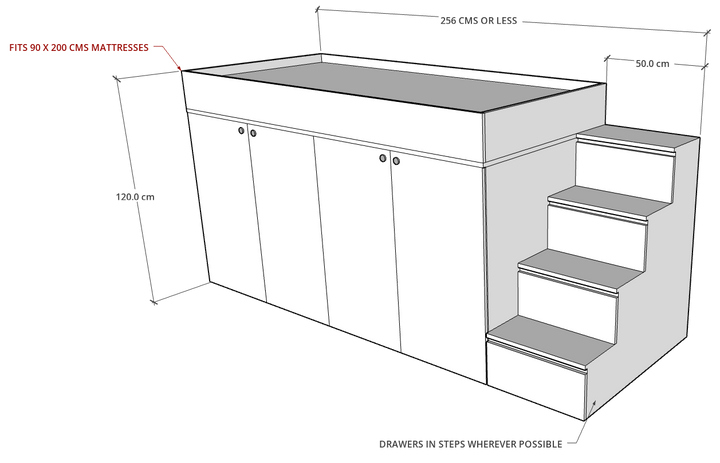 256 CMS OR LESS

FITS 90 X 200 CMS MATTRESSES

50.0 cm

120.0 cm

DRAWERS IN STEPS WHEREVER POSSIBLE