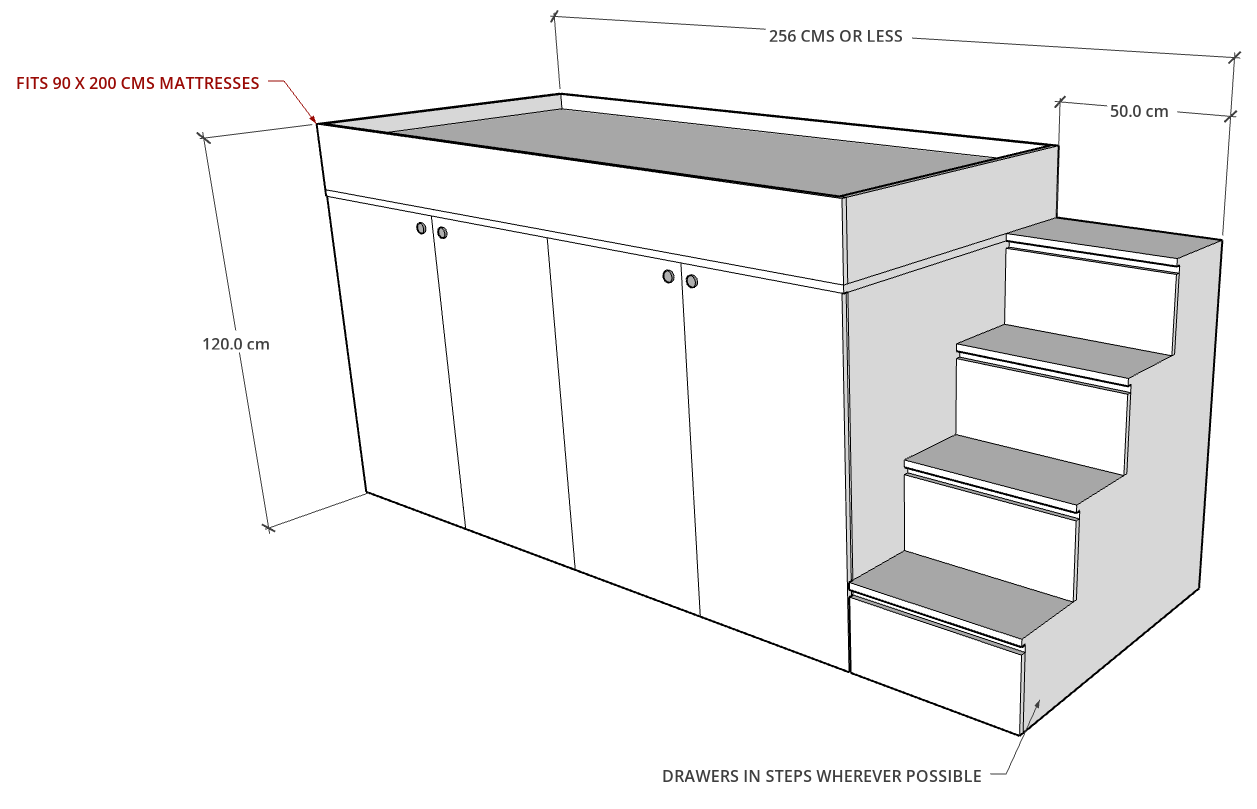 256 CMS OR LESS

FITS 90 X 200 CMS MATTRESSES

50.0 cm

120.0 cm

DRAWERS IN STEPS WHEREVER POSSIBLE